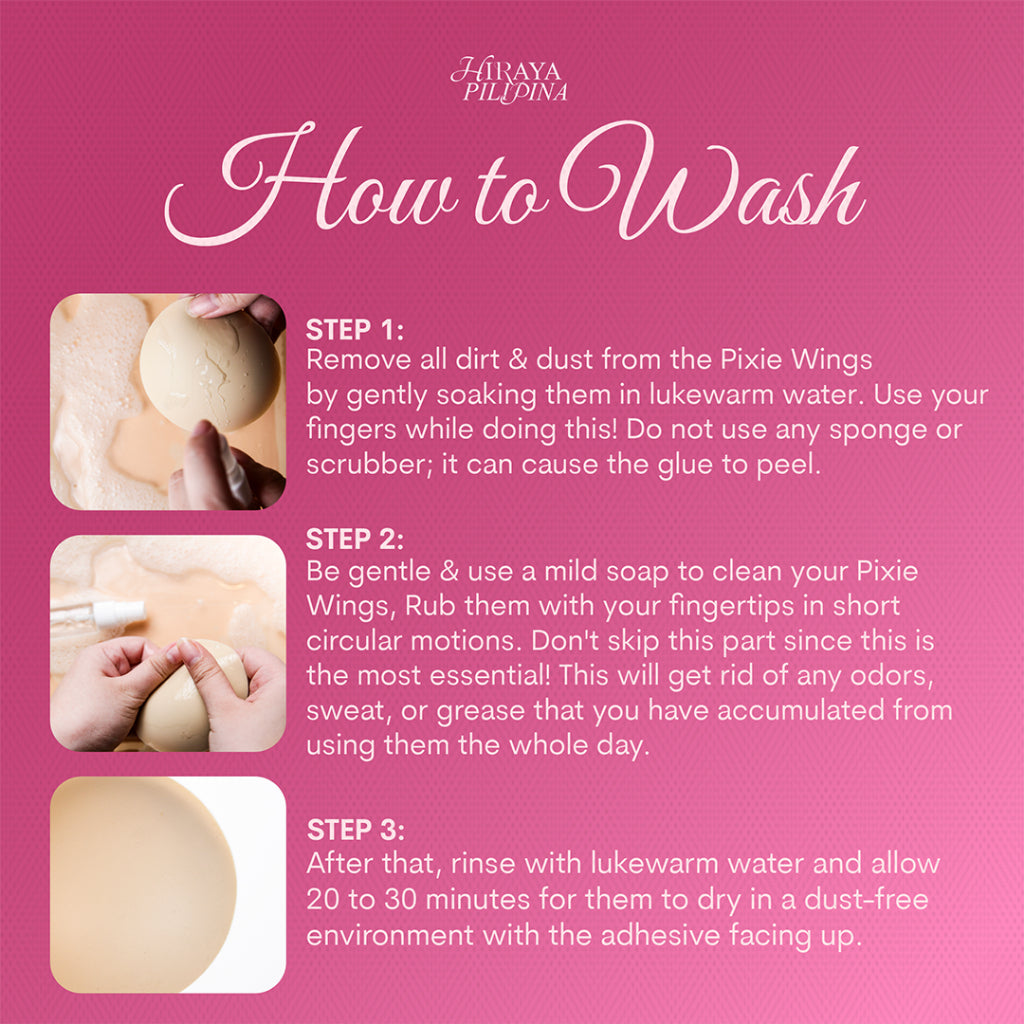 HIRAYA PILIPINA

How to Wash

STEP 1:
Remove all dirt & dust from the Pixie Wings by gently soaking them in lukewarm water. Use your fingers while doing this! Do not use any sponge or scrubber; it can cause the glue to peel.

STEP 2:
Be gentle & use a mild soap to clean your Pixie Wings, Rub them with your fingertips in short circular motions. Don't skip this part since this is the most essential! This will get rid of any odors, sweat, or grease that you have accumulated from using them the whole day.

STEP 3:
After that, rinse with lukewarm water and allow 20 to 30 minutes for them to dry in a dust-free environment with the adhesive facing up.