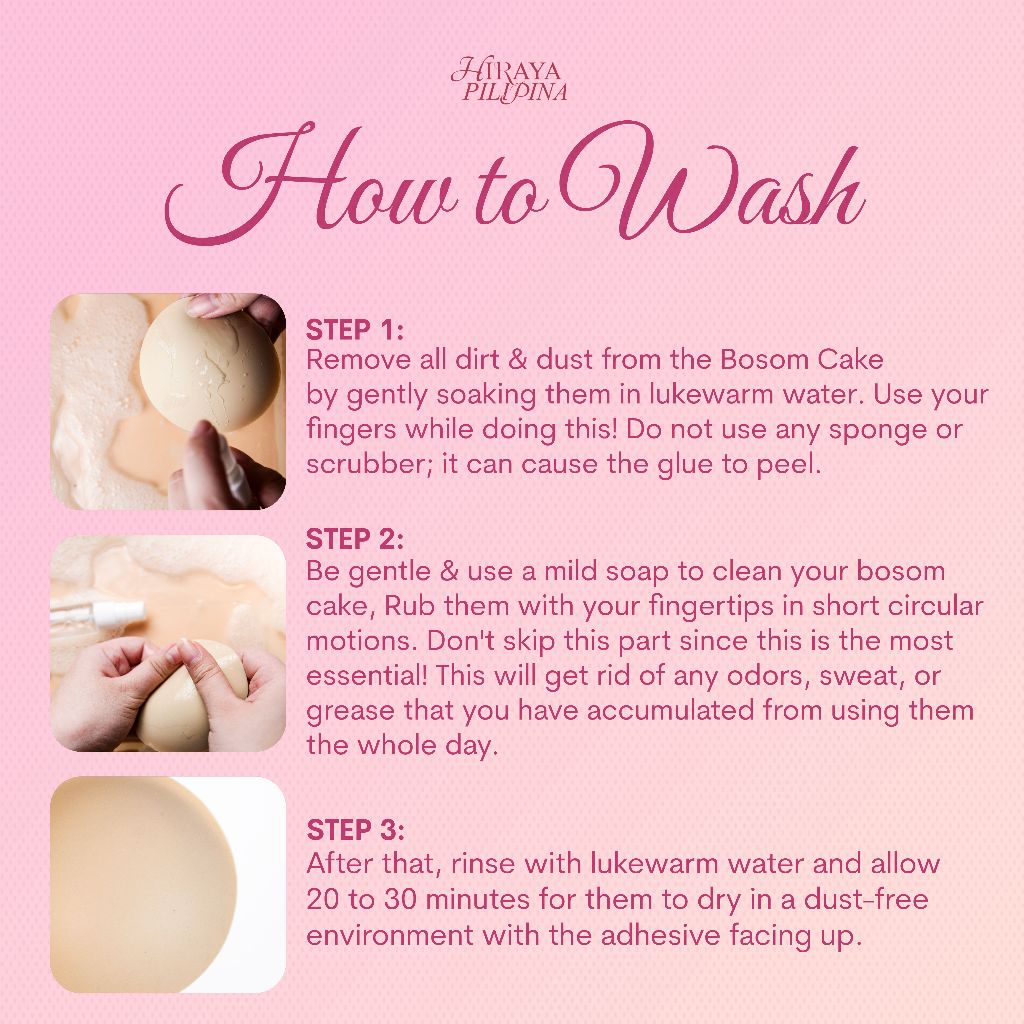 HIRAYA PILIPINA

How to Wash

STEP 1:
Remove all dirt & dust from the Bosom Cake by gently soaking them in lukewarm water. Use your fingers while doing this! Do not use any sponge or scrubber; it can cause the glue to peel.

STEP 2:
Be gentle & use a mild soap to clean your bosom cake, Rub them with your fingertips in short circular motions. Don't skip this part since this is the most essential! This will get rid of any odors, sweat, or grease that you have accumulated from using them the whole day.

STEP 3:
After that, rinse with lukewarm water and allow 20 to 30 minutes for them to dry in a dust-free environment with the adhesive facing up.