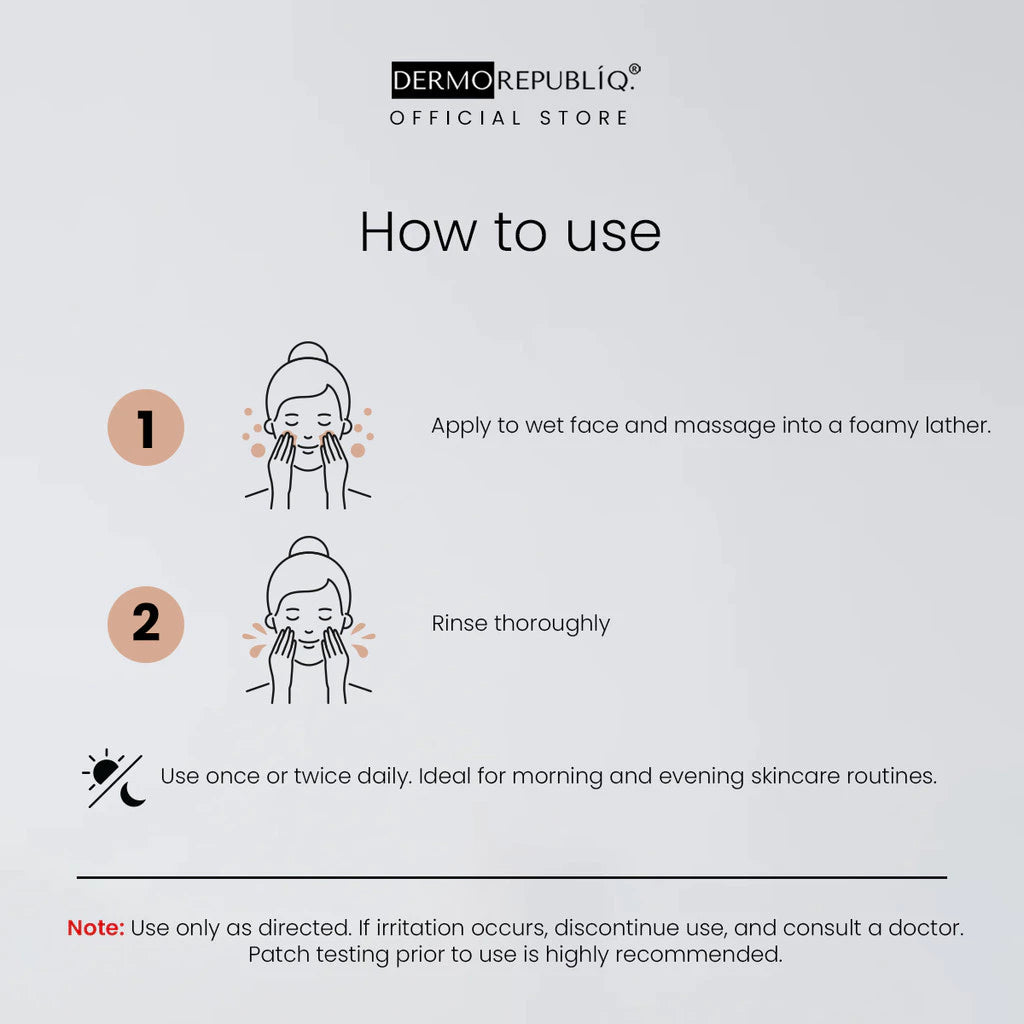 DERMOREPUBLÍQ.®
OFFICIAL STORE

How to use

1

Apply to wet face and massage into a foamy lather.

2

Rinse thoroughly

Use once or twice daily. Ideal for morning and evening skincare routines.

Note: Use only as directed. If irritation occurs, discontinue use, and consult a doctor. Patch testing prior to use is highly recommended.