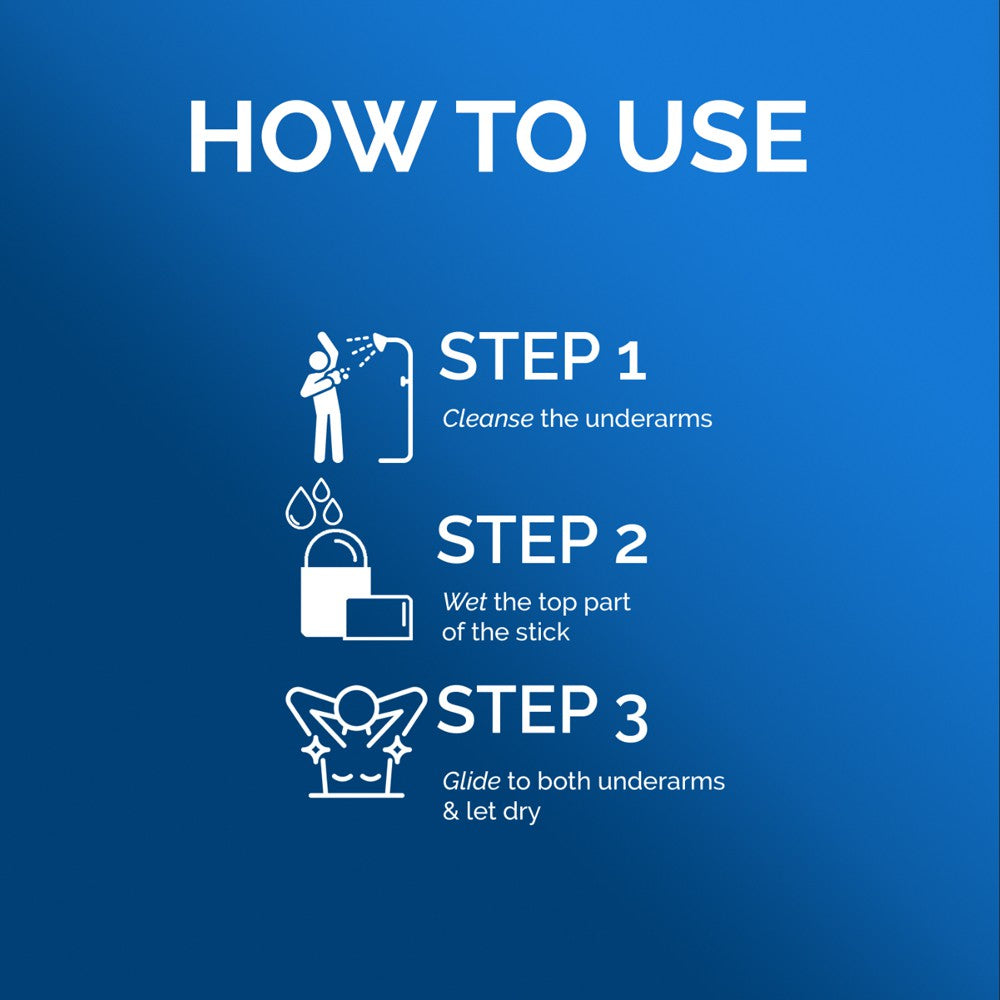 HOW TO USE

STEP 1
Cleanse the underarms

STEP 2
Wet the top part of the stick

STEP 3
Glide to both underarms & let dry