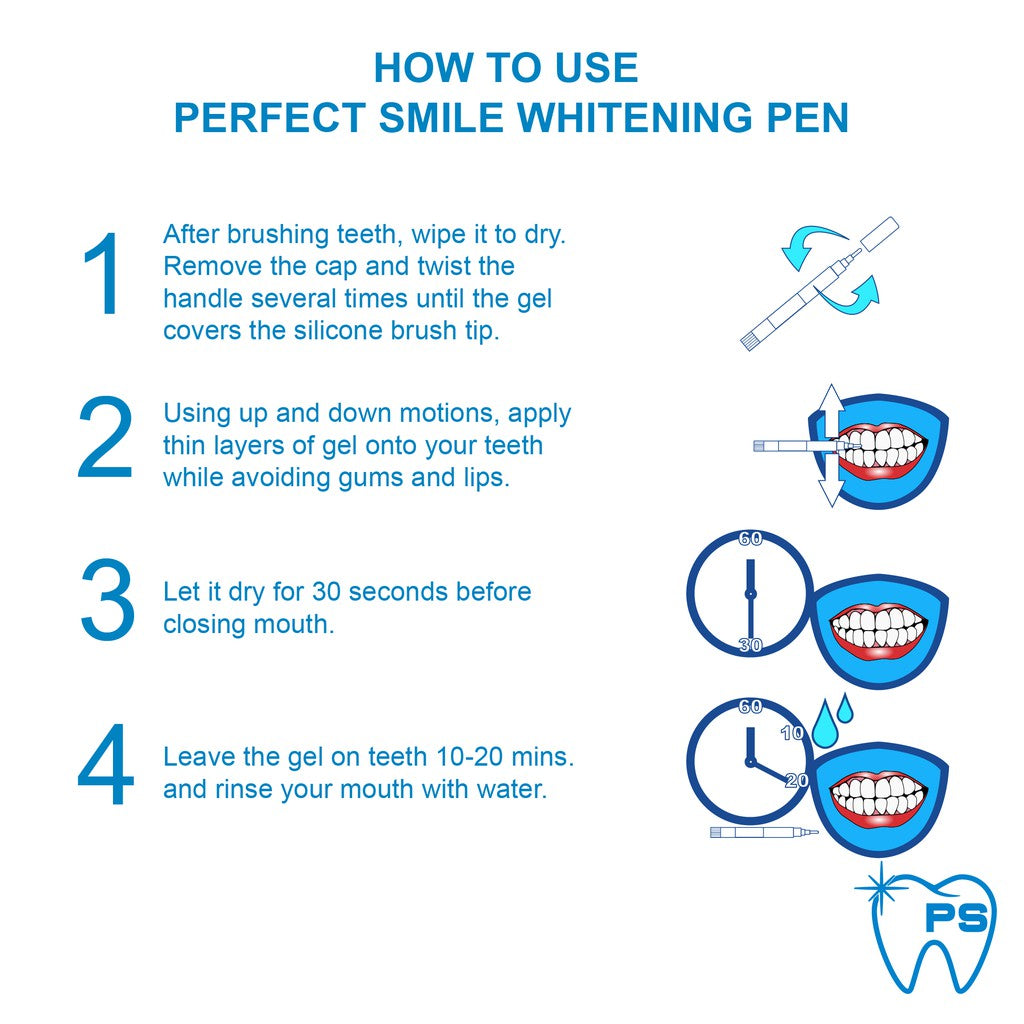 HOW TO USE
PERFECT SMILE WHITENING PEN

1
After brushing teeth, wipe it to dry. Remove the cap and twist the handle several times until the gel covers the silicone brush tip.

2
Using up and down motions, apply thin layers of gel onto your teeth while avoiding gums and lips.

3
Let it dry for 30 seconds before closing mouth.

60
30

4
Leave the gel on teeth 10-20 mins. and rinse your mouth with water.

60
10
20

PS