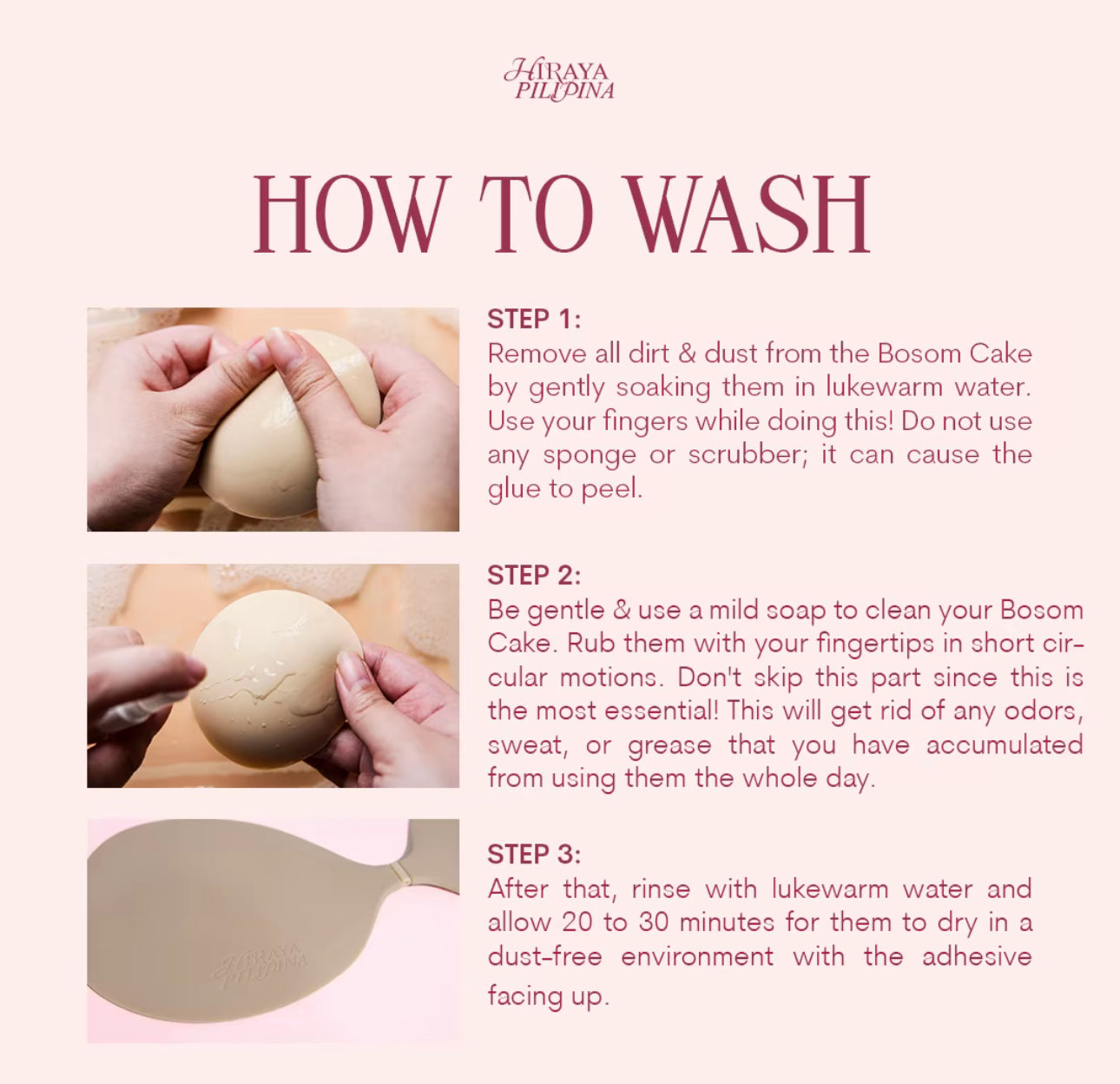 HIRAYA PILIPINA

HOW TO WASH

STEP 1:
Remove all dirt & dust from the Bosom Cake by gently soaking them in lukewarm water. Use your fingers while doing this! Do not use any sponge or scrubber; it can cause the glue to peel.

STEP 2:
Be gentle & use a mild soap to clean your Bosom Cake. Rub them with your fingertips in short circular motions. Don't skip this part since this is the most essential! This will get rid of any odors, sweat, or grease that you have accumulated from using them the whole day.

HIRAYA PILIPINA

STEP 3:
After that, rinse with lukewarm water and allow 20 to 30 minutes for them to dry in a dust-free environment with the adhesive facing up.